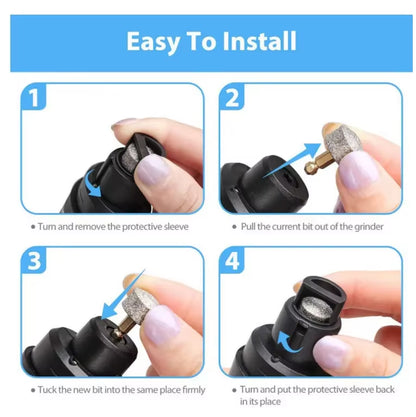 Easy To Install

1

• Turn and remove the protective sleeve

2

• Pull the current bit out of the grinder

3

• Tuck the new bit into the same place firmly

4

• Turn and put the protective sleeve back in its place